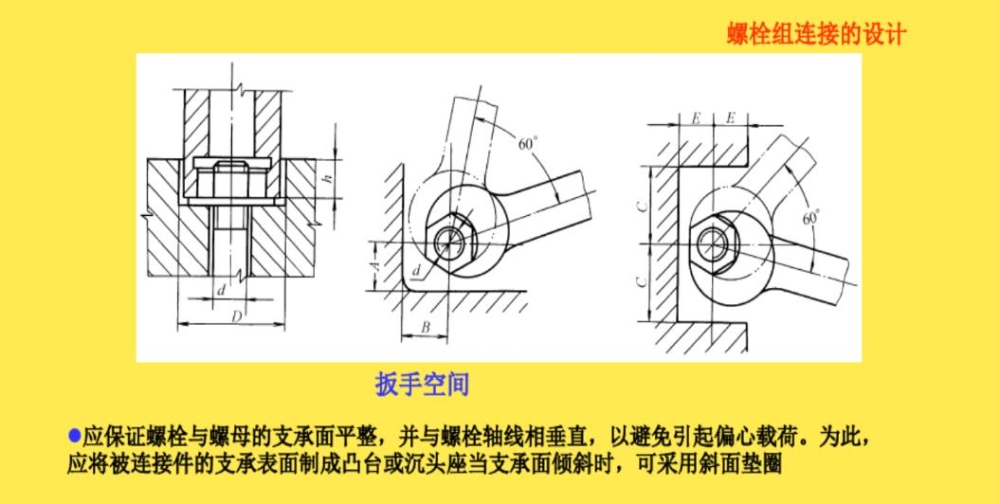 螺栓组连接的设计

h
d
D
60°
A
d
B
E E
C
C
60°

扳手空间

●应保证螺栓与螺母的支承面平整，并与螺栓轴线相垂直，以避免引起偏心载荷。为此，应将被连接件的支承表面制成凸台或沉头座当支承面倾斜时，可采用斜面垫圈